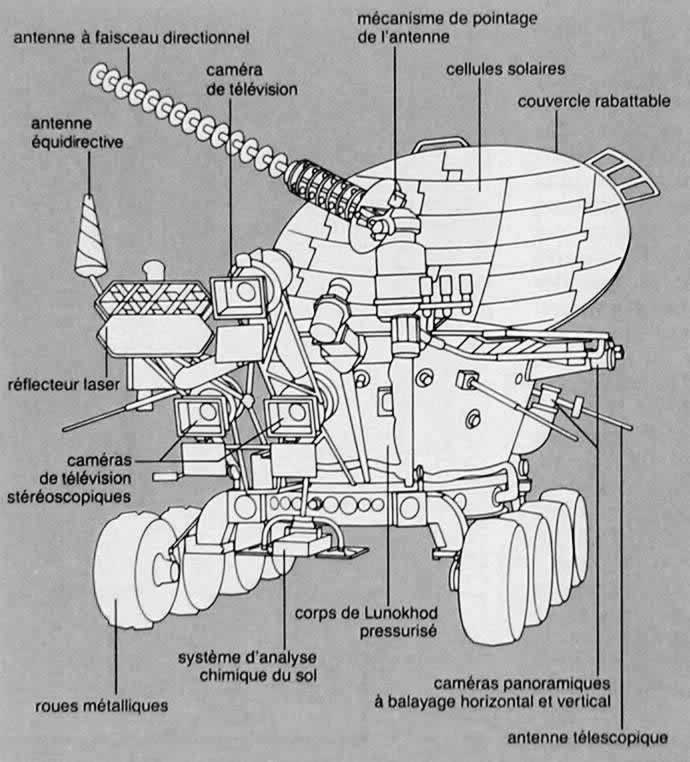 antenne à faisceau directionnel

mécanisme de pointage de l'antenne

caméra de télévision

cellules solaires

couvercle rabattable

antenne équidirective

réflecteur laser

caméras de télévision stéréoscopiques

corps de Lunokhod pressurisé

système d'analyse chimique du sol

roues métalliques

caméras panoramiques à balayage horizontal et vertical

antenne télescopique