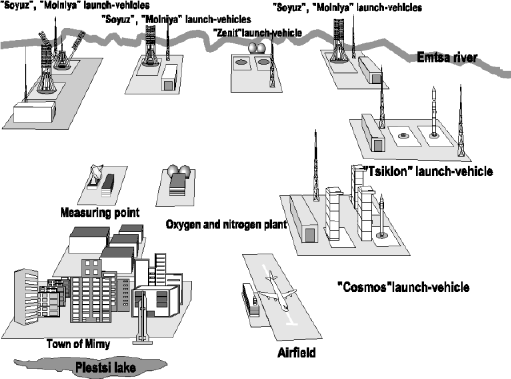 "Soyuz", "Molniya" launch-vehicles

"Soyuz", "Molniya" launch-vehicles

"Zenit"launch-vehicle

"Soyuz", "Molniya" launch-vehicles

Emtsa river

"Tsiklon" launch-vehicle

Measuring point

Oxygen and nitrogen plant

"Cosmos"launch-vehicle

Town of Mirny

Airfield

Plestsi lake